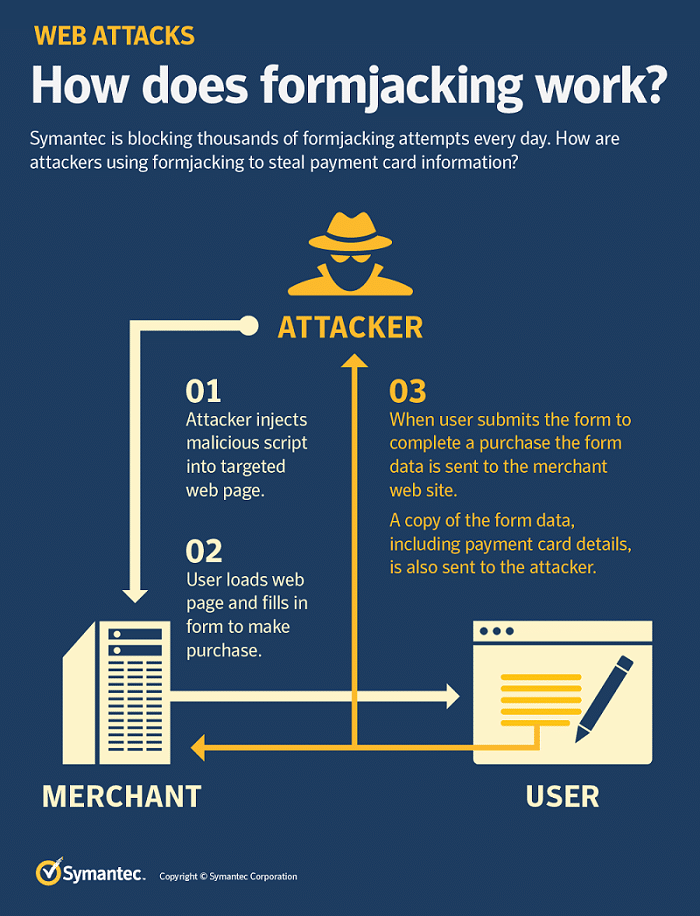 WEB ATTACKS

How does formjacking work?

Symantec is blocking thousands of formjacking attempts every day. How are attackers using formjacking to steal payment card information?

ATTACKER

01
Attacker injects malicious script into targeted web page.

02
User loads web page and fills in form to make purchase.

03
When user submits the form to complete a purchase the form data is sent to the merchant web site.

A copy of the form data, including payment card details, is also sent to the attacker.

MERCHANT

USER

Symantec.

Copyright © Symantec Corporation